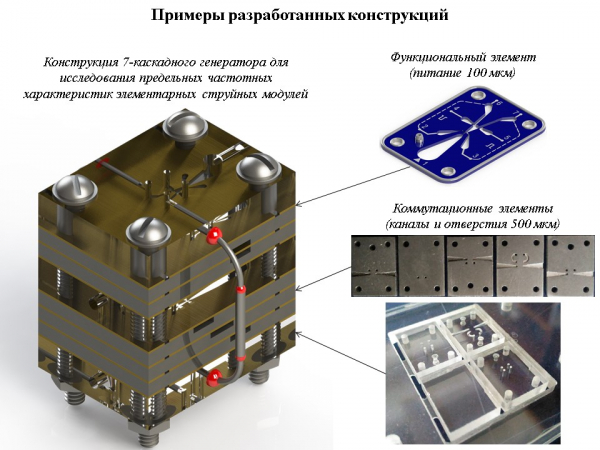 Примеры разработанных конструкций

Конструкция 7-каскадного генератора для исследования предельных частотных характеристик элементарных струйных модулей

Функциональный элемент (питание 100 мкм)

Коммутационные элементы (каналы и отверстия 500 мкм)